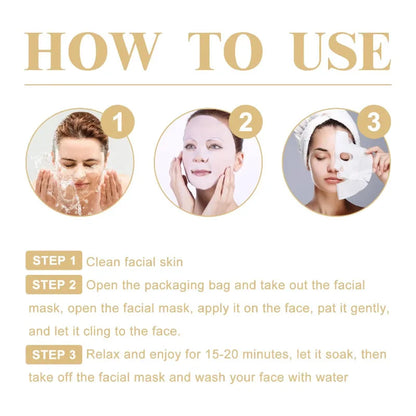 HOW TO USE

1

2

3

STEP 1 Clean facial skin

STEP 2 Open the packaging bag and take out the facial mask, open the facial mask, apply it on the face, pat it gently, and let it cling to the face.

STEP 3 Relax and enjoy for 15-20 minutes, let it soak, then take off the facial mask and wash your face with water