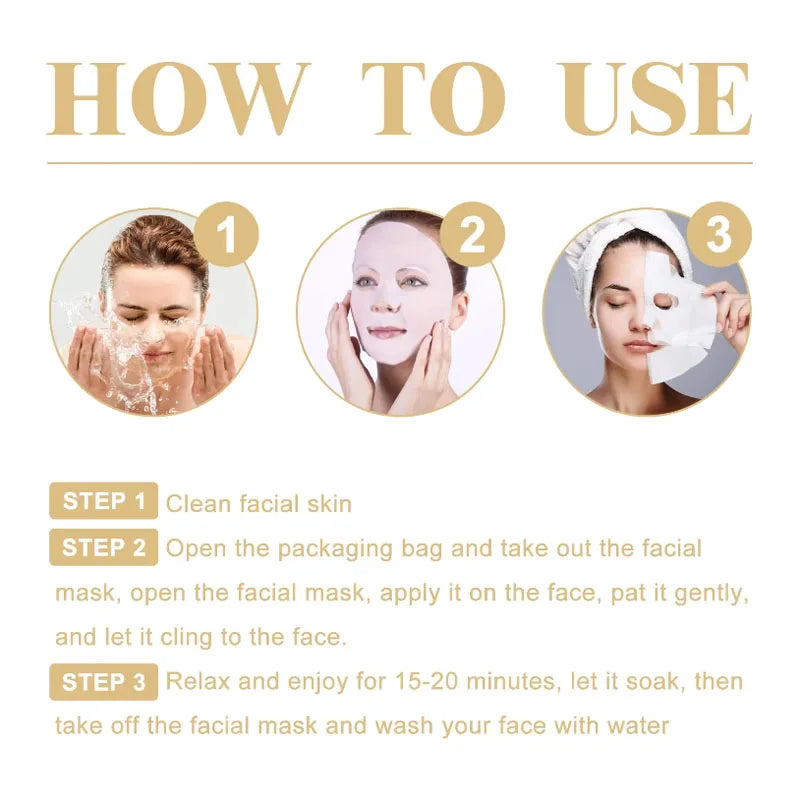 HOW TO USE

1

2

3

STEP 1 Clean facial skin

STEP 2 Open the packaging bag and take out the facial mask, open the facial mask, apply it on the face, pat it gently, and let it cling to the face.

STEP 3 Relax and enjoy for 15-20 minutes, let it soak, then take off the facial mask and wash your face with water